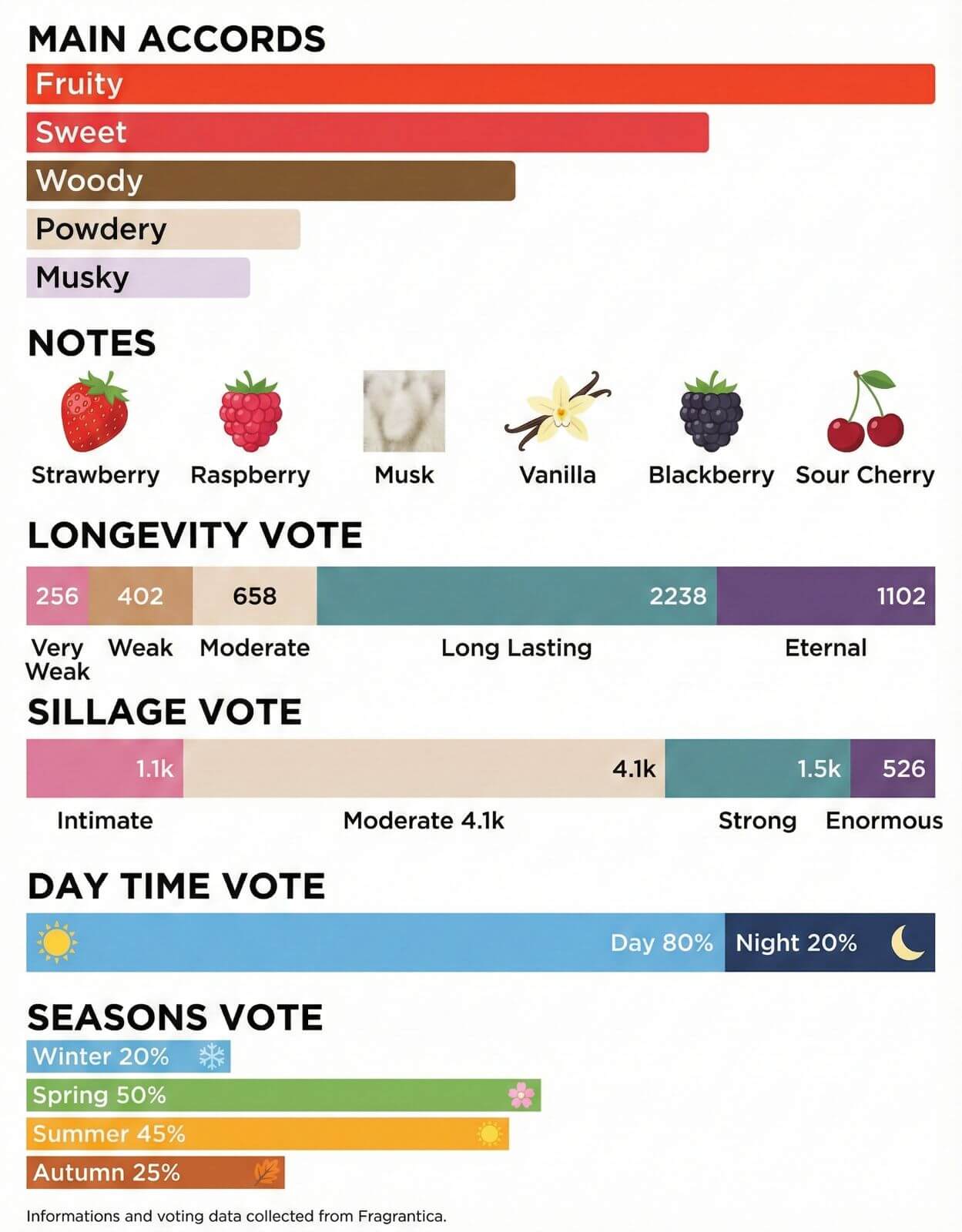 MAIN ACCORDS
Fruity
Sweet
Woody
Powdery
Musky

NOTES
Strawberry
Raspberry
Musk
Vanilla
Blackberry
Sour Cherry

LONGEVITY VOTE
256
402
658
2238
1102
Very Weak
Weak
Moderate
Long Lasting
Eternal

SILLAGE VOTE
1.1k
4.1k
1.5k
526
Intimate
Moderate 4.1k
Strong
Enormous

DAY TIME VOTE
Day 80%
Night 20%

SEASONS VOTE
Winter 20%
Spring 50%
Summer 45%
Autumn 25%

Informations and voting data collected from Fragrantica.